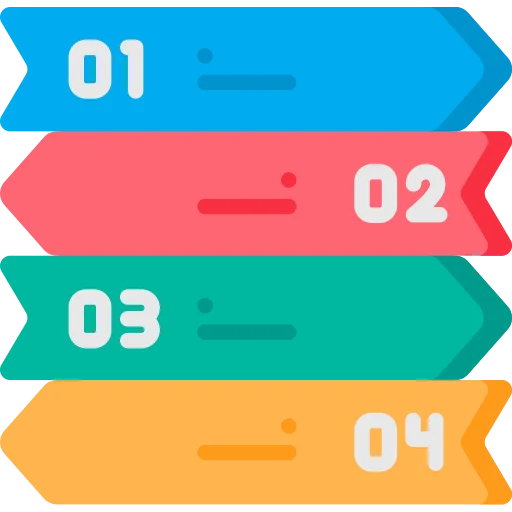 01

02

03

04